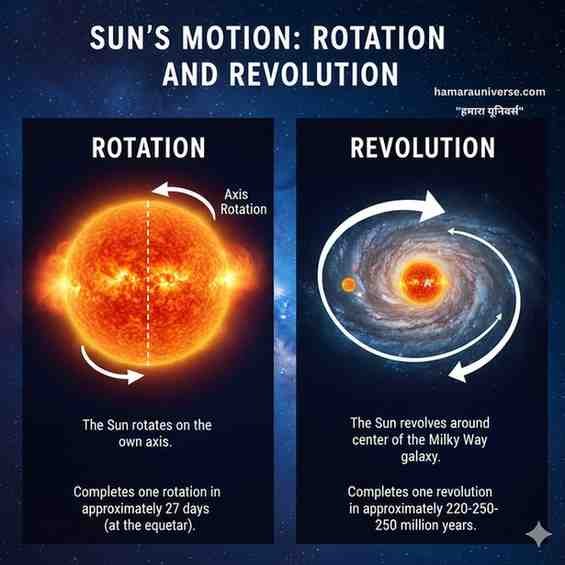 SUN'S MOTION: ROTATION AND REVOLUTION

hamarauniverse.com
"हमारा यूनिवर्स"

ROTATION

Axis Rotation

The Sun rotates on the own axis.

Completes one rotation in approximately 27 days (at the equetar).

REVOLUTION

The Sun revolves around center of the Milky Way galaxy.

Completes one revolution in approximately 220-250-250 million years.